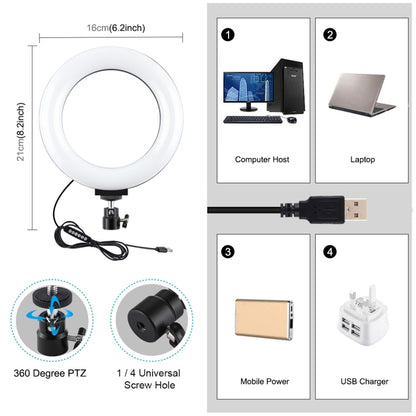 16cm(6.2inch)

21cm(8.2inch)

360 Degree PTZ

1 / 4 Universal Screw Hole

1

Computer Host

2

Laptop

3

Mobile Power

4

USB Charger